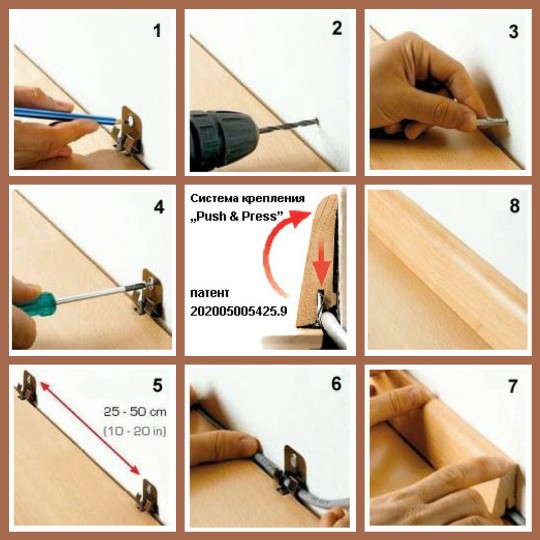 1

2

3

4

Система крепления „Push & Press"

патент 202005005425.9

8

5

25 - 50 cm (10 - 20 in)

6

7